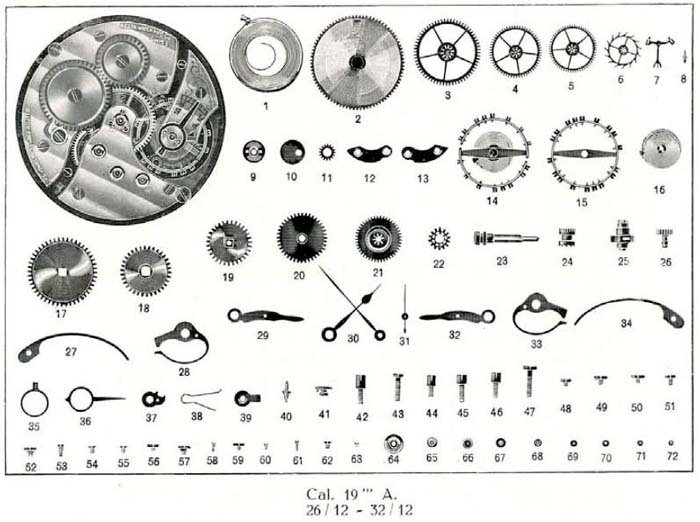 1 2 3 4 5 6 7 8
9 10 11 12 13 14 15 16
17 18 19 20 21 22 23 24 25 26
27 28 29 30 31 32 33 34
35 36 37 38 39 40 41 42 43 44 45 46 47 48 49 50 51
52 53 54 55 56 57 58 59 60 61 62 63 64 65 66 67 68 69 70 71 72

Cal. 19 ''' A.
26 / 12 - 32 / 12